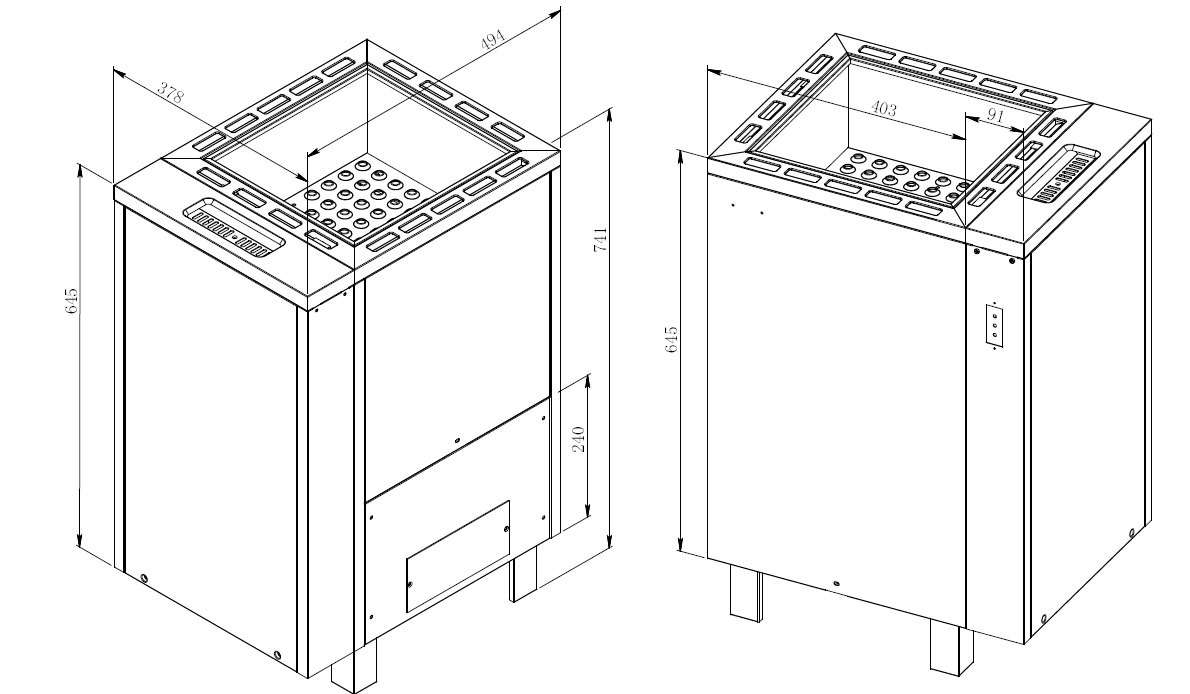 378
494
645
741
240
403
91
645