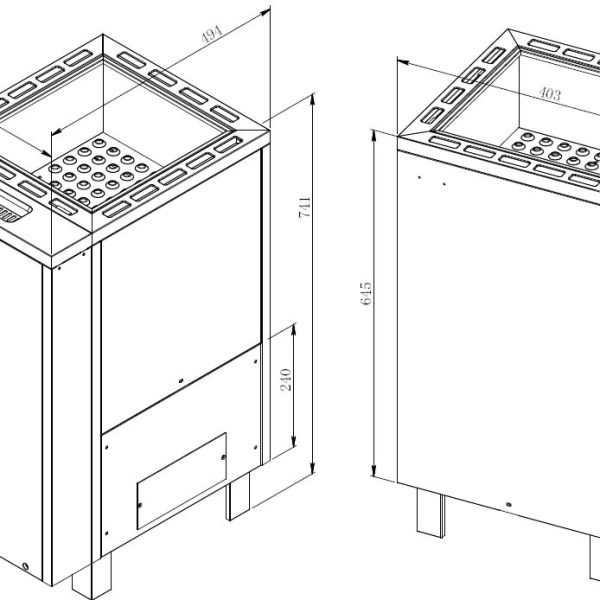 494
741
240
403
645